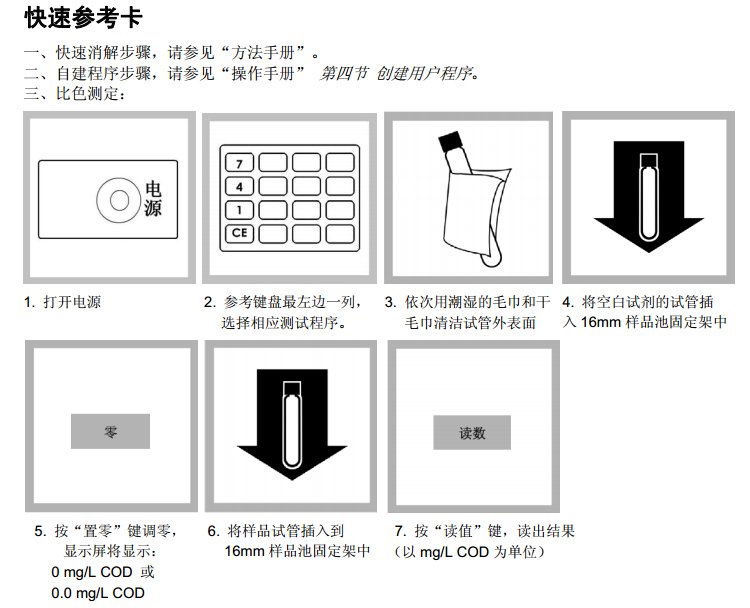 快速参考卡

一、快速消解步骤，请参见“方法手册”。
二、自建程序步骤，请参见“操作手册” 第四节 创建用户程序。
三、比色测定：

电源

7
4
1
CE

1. 打开电源

2. 参考键盘最左边一列，选择相应测试程序。

3. 依次用潮湿的毛巾和干毛巾清洁试管外表面

4. 将空白试剂的试管插入 16mm 样品池固定架中

零

读数

5. 按“置零”键调零，显示屏将显示：
0 mg/L COD 或
0.0 mg/L COD

6. 将样品试管插入到 16mm 样品池固定架中

7. 按“读值”键，读出结果（以 mg/L COD 为单位）